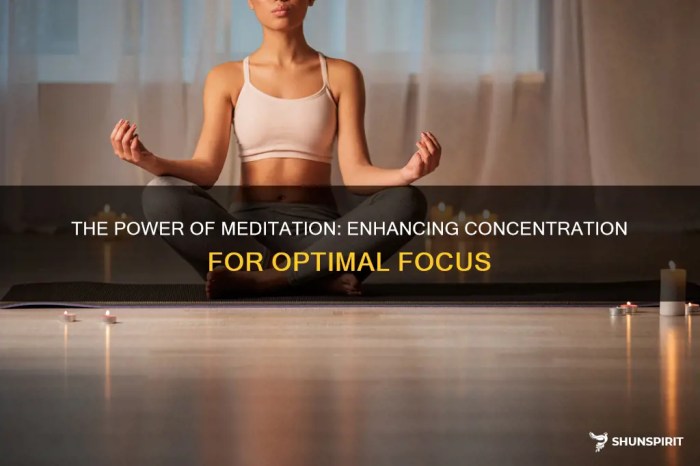 THE POWER OF MEDITATION: ENHANCING CONCENTRATION FOR OPTIMAL FOCUS

SHUNSPIRIT